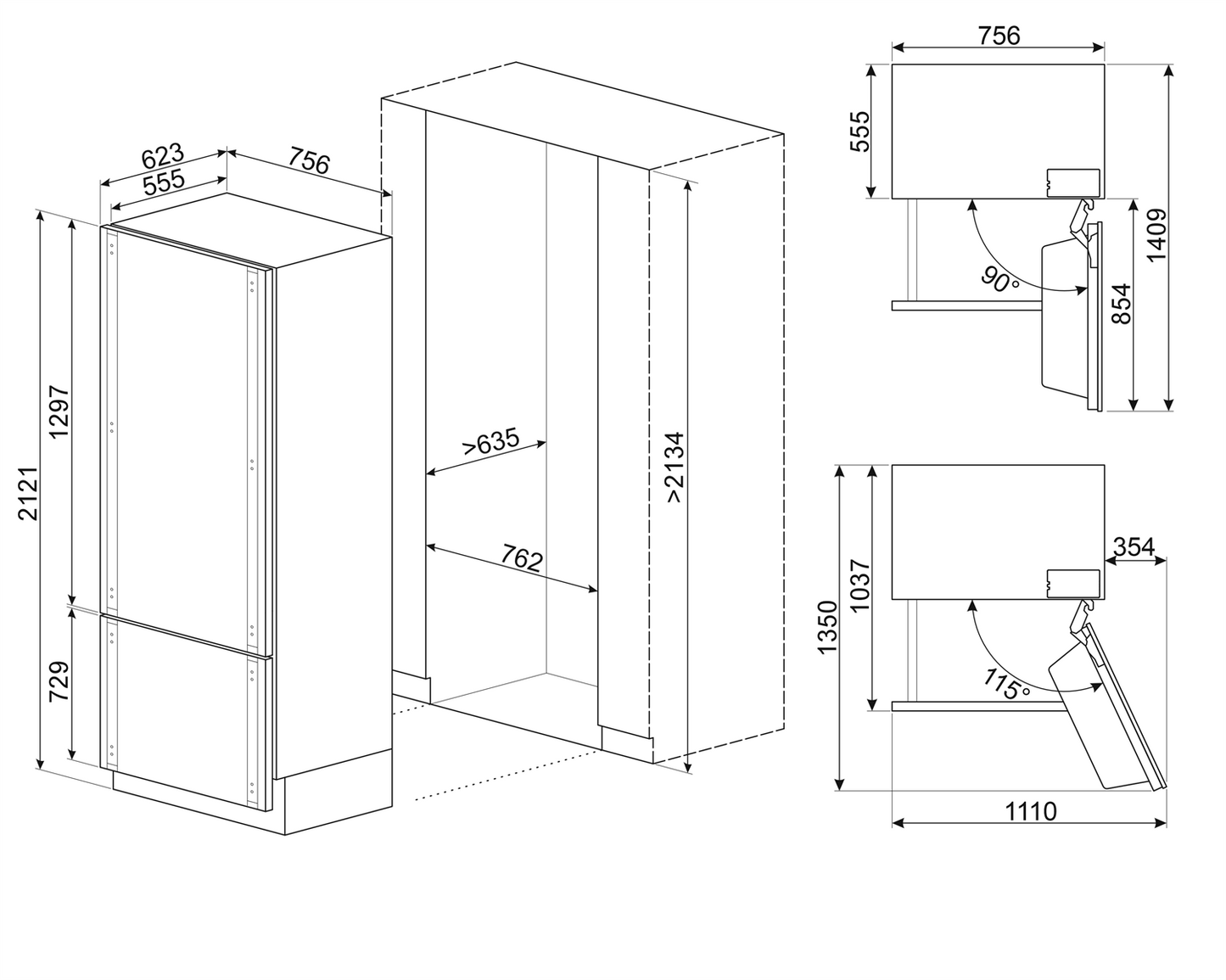 623
555
756
2121
1297
729
>635
762
>2134
756
555
90°
854
1409
1350
1037
354
115°
1110