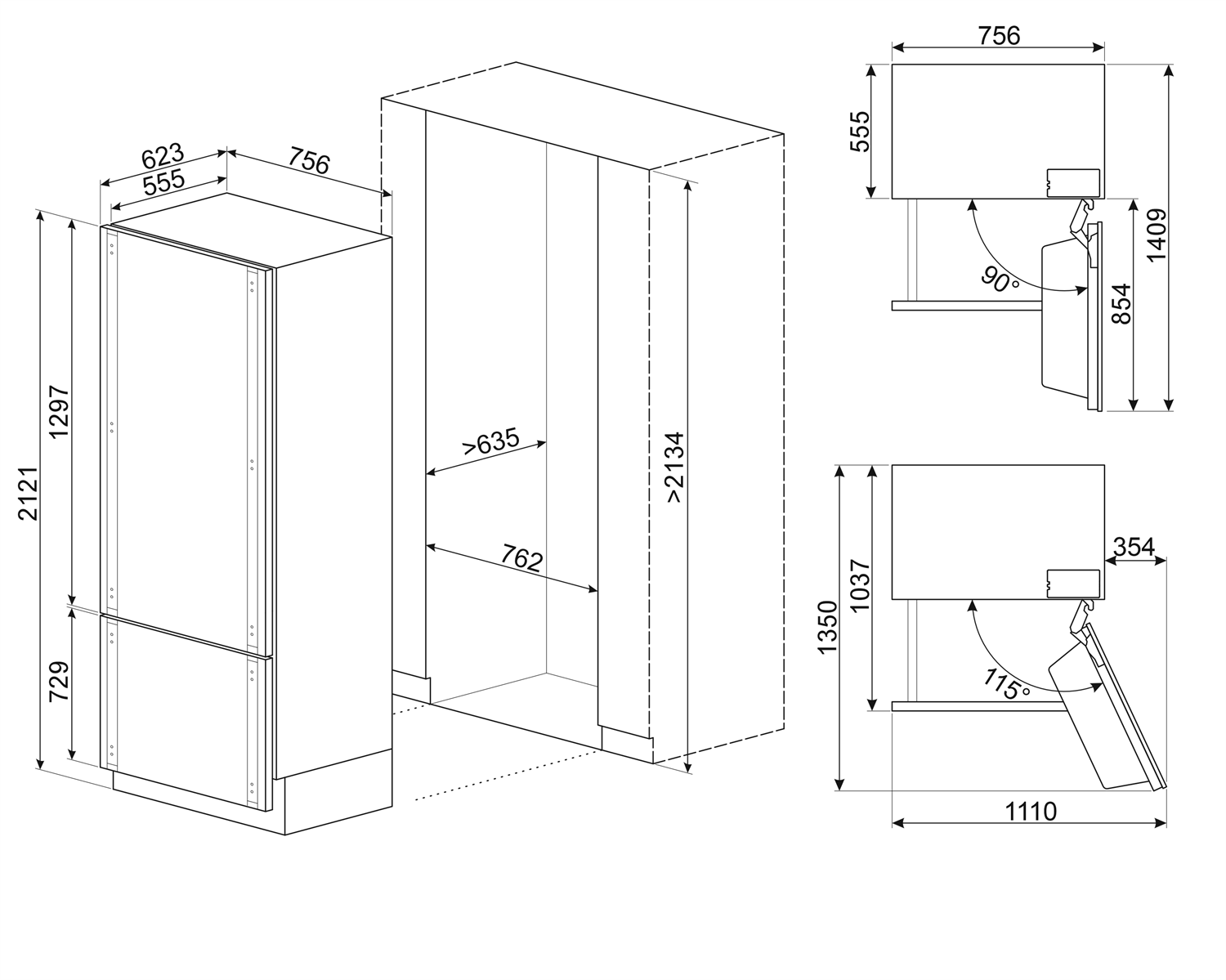 623
555
756
2121
1297
729
>635
762
>2134
756
555
90°
854
1409
1350
1037
354
115°
1110