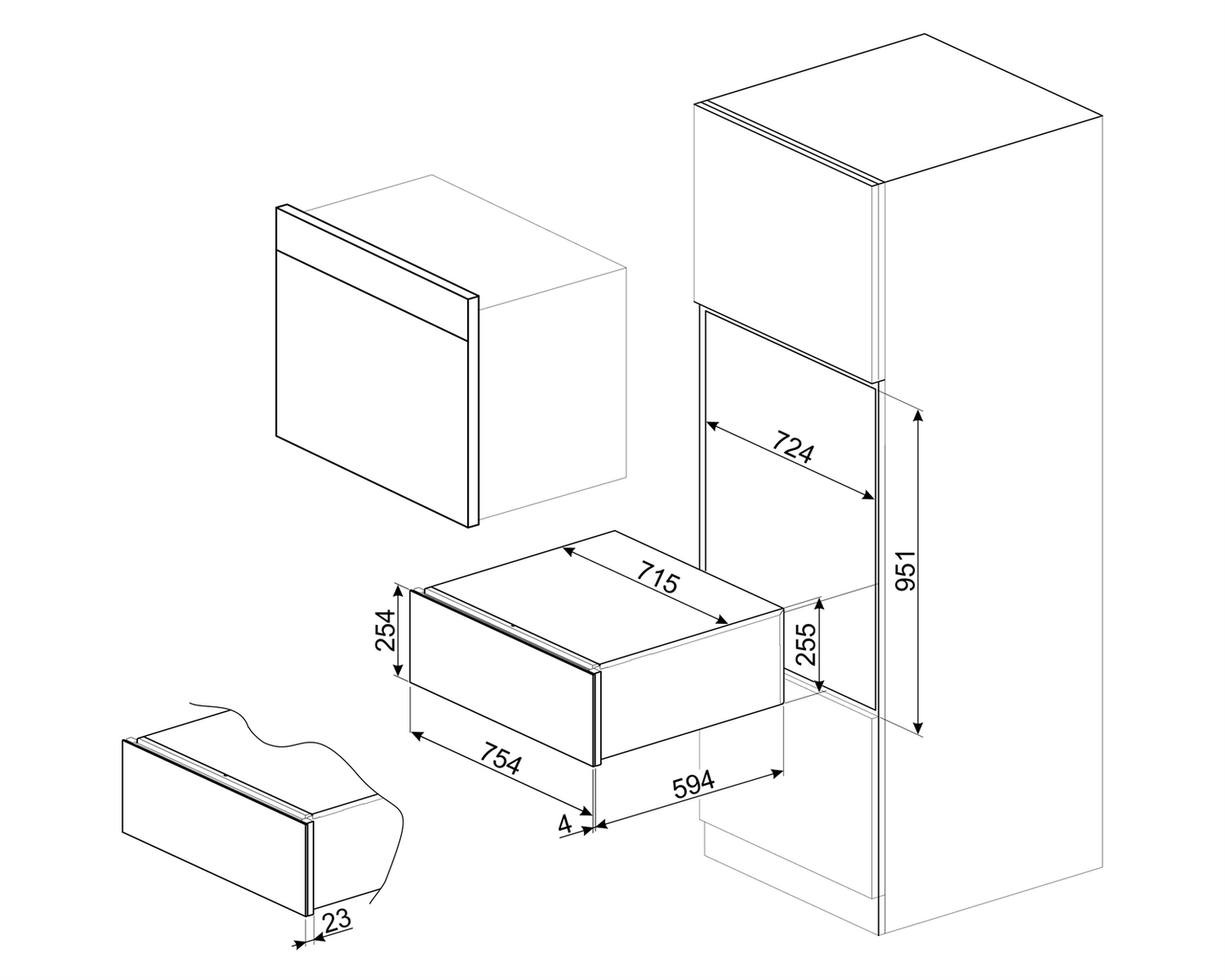 724
951
715
254
255
754
594
4
23