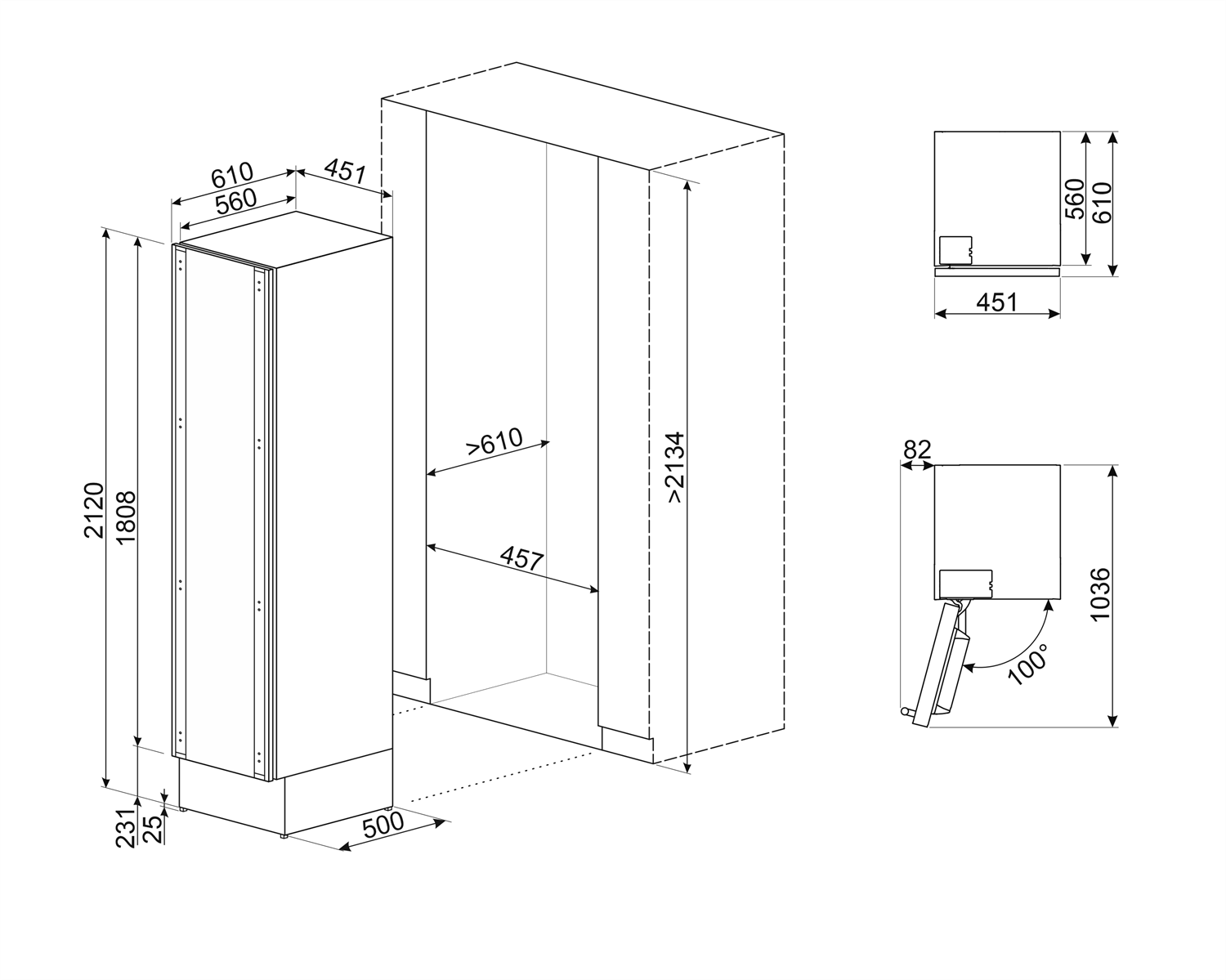 610
560
451
2120
1808
231
25
500
>610
457
>2134
560
610
451
82
1036
100°