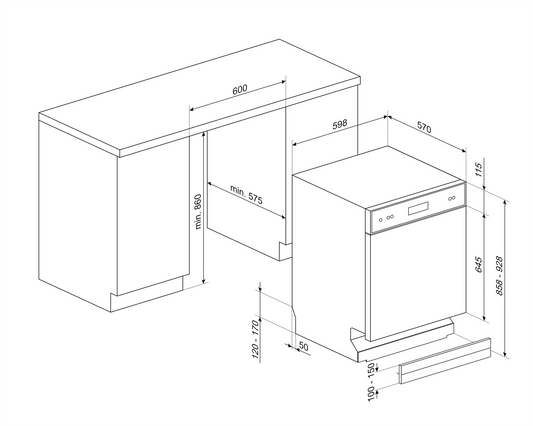 600
598
570
115
min. 575
min. 860
645
858 - 928
120 - 170
50
100 - 150