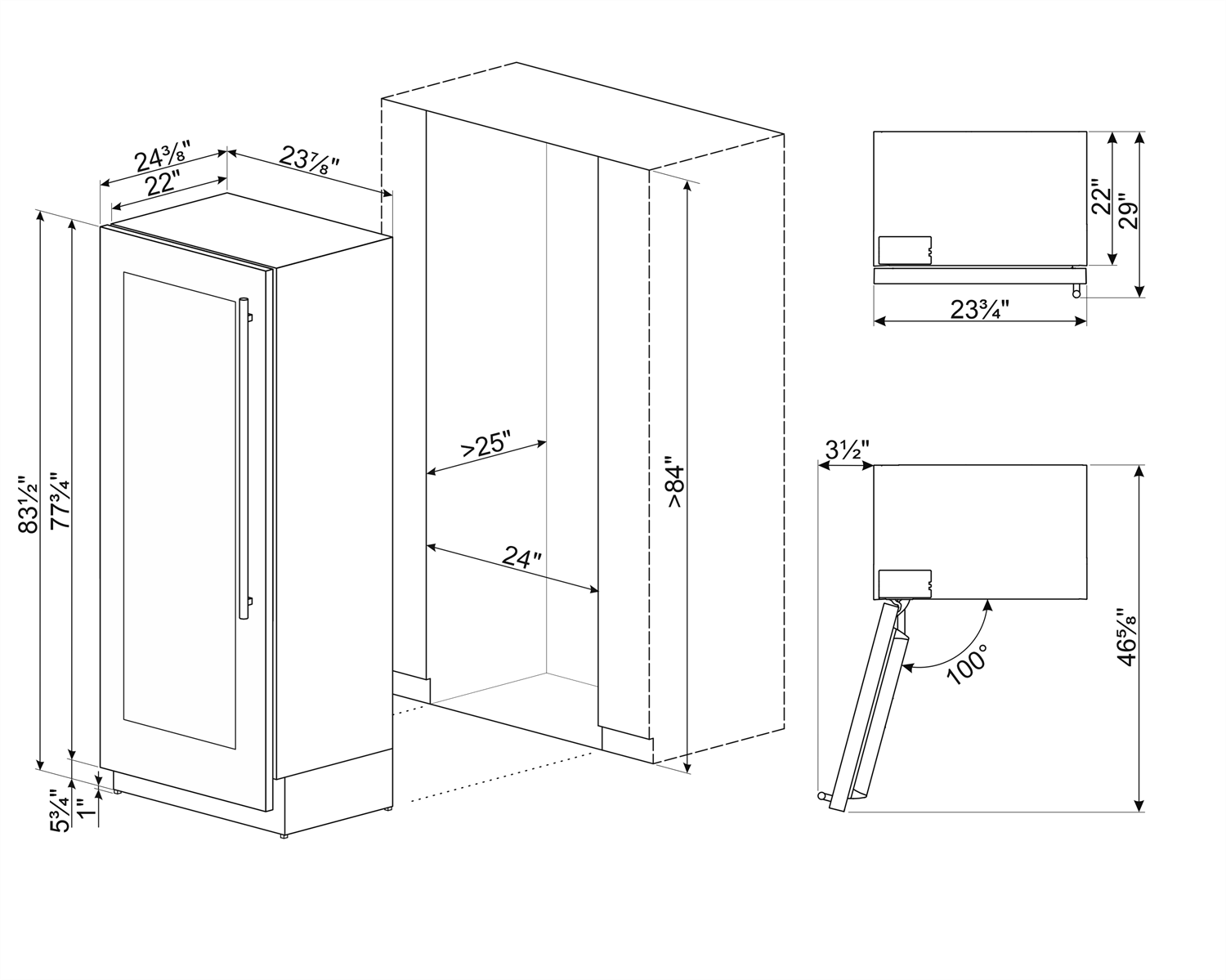 24⅜"
22"
23⅞"
83½"
77¾"
5¾"
1"
>25"
24"
>84"
22"
29"
23¾"
3½"
100°
46⅝"