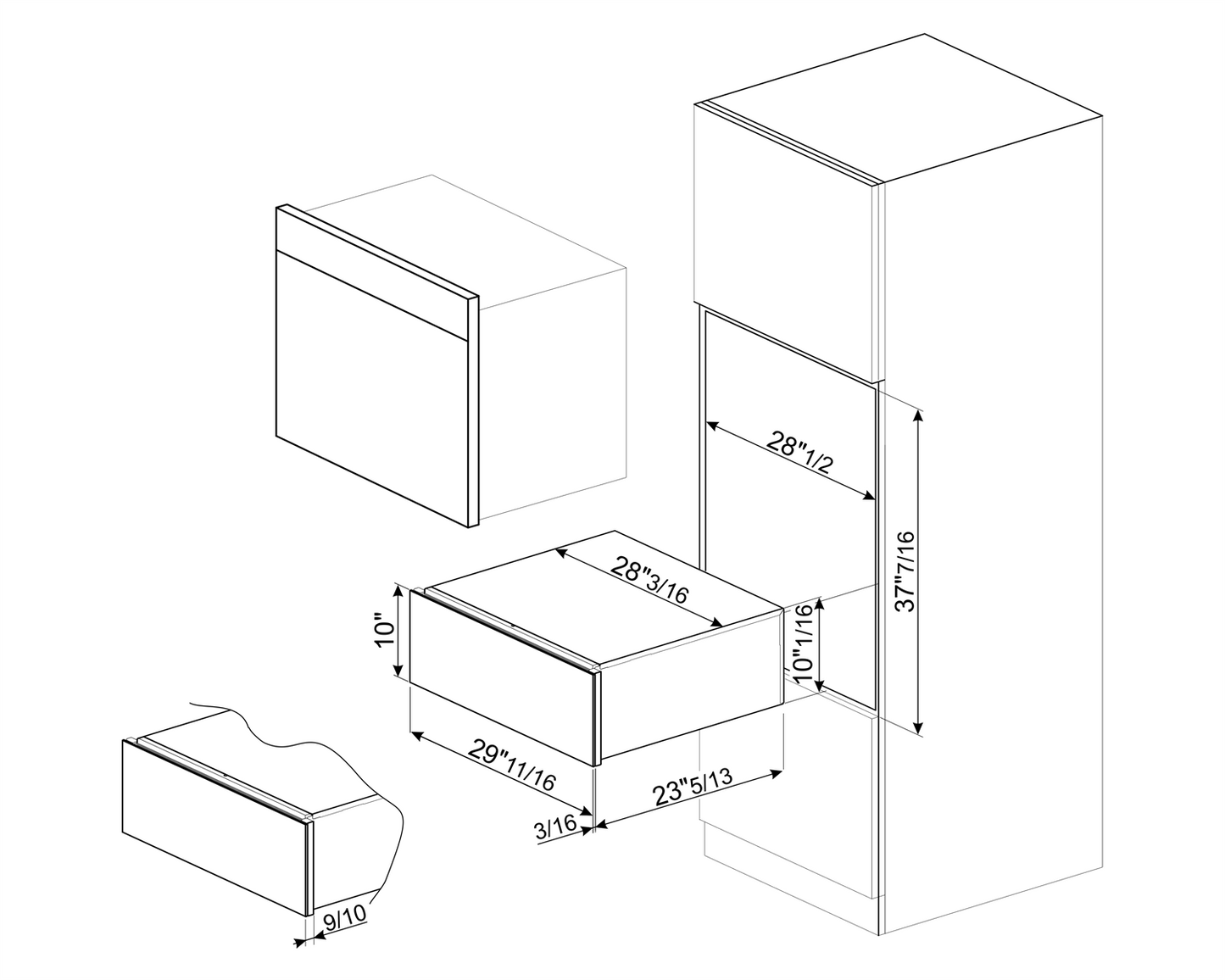 28"1/2

37"7/16

28"3/16

10"

10"1/16

29"11/16

23"5/13

3/16

9/10