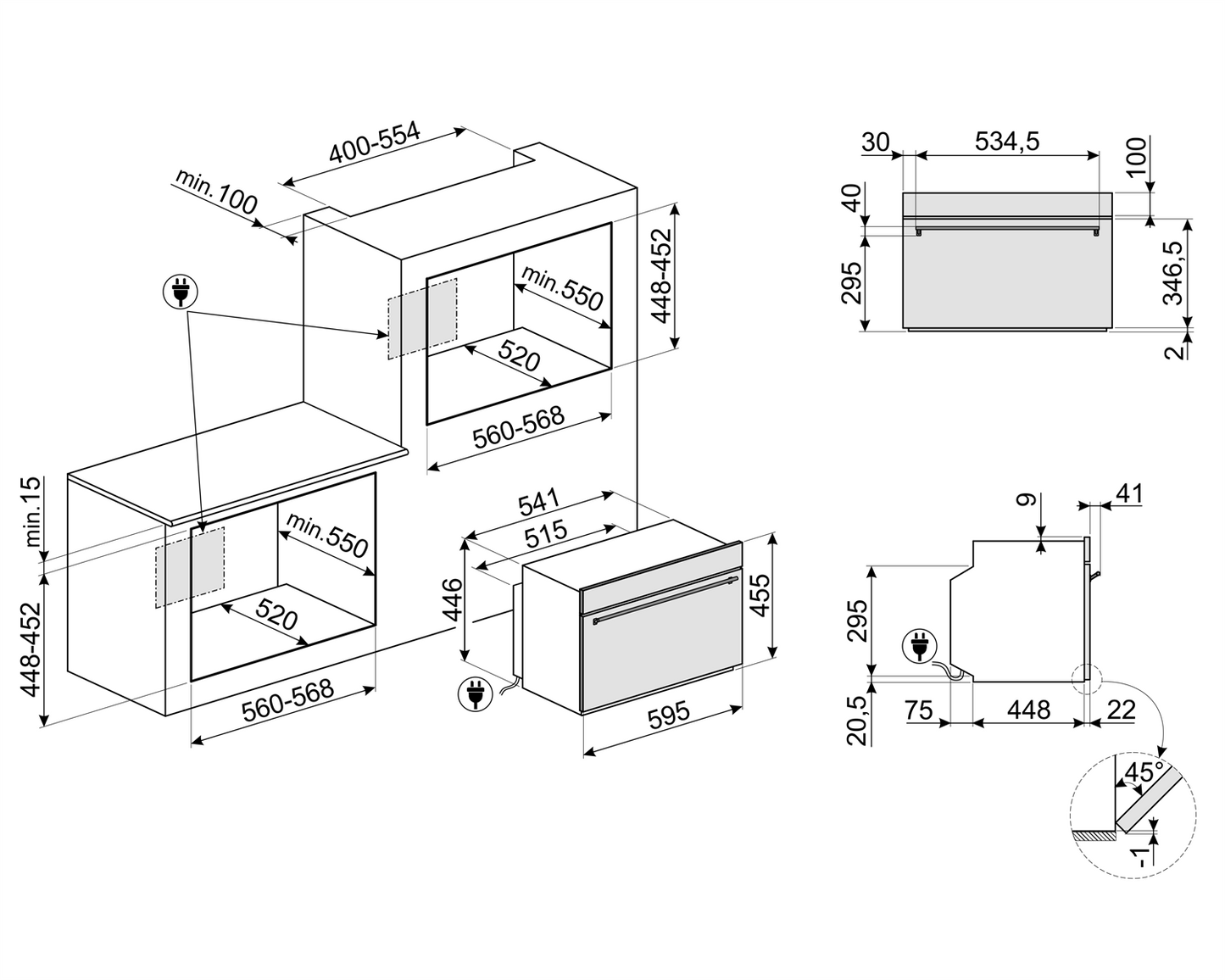 400-554
min.100
448-452
min.550
520
560-568
min.15
448-452
min.550
520
560-568
541
515
446
455
595
30
534,5
100
40
295
346,5
2
9
41
295
20,5
75
448
22
45°
-1