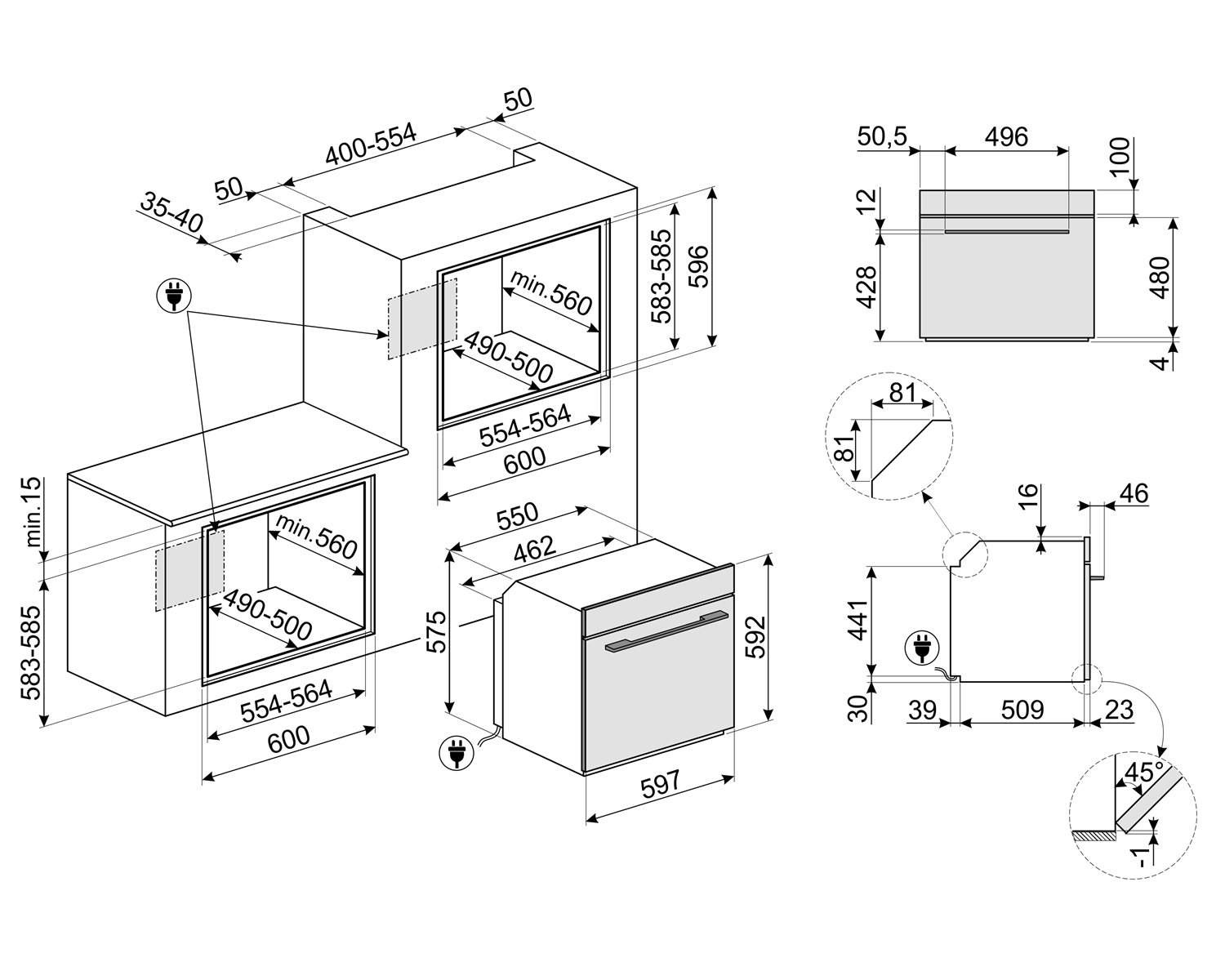 50
400-554
50
35-40
583-585
596
min.560
490-500
554-564
600
min.15
583-585
min.560
490-500
554-564
600
550
462
575
592
597
50,5
496
100
12
428
480
4
81
81
16
46
441
30
39
509
23
45°
-1