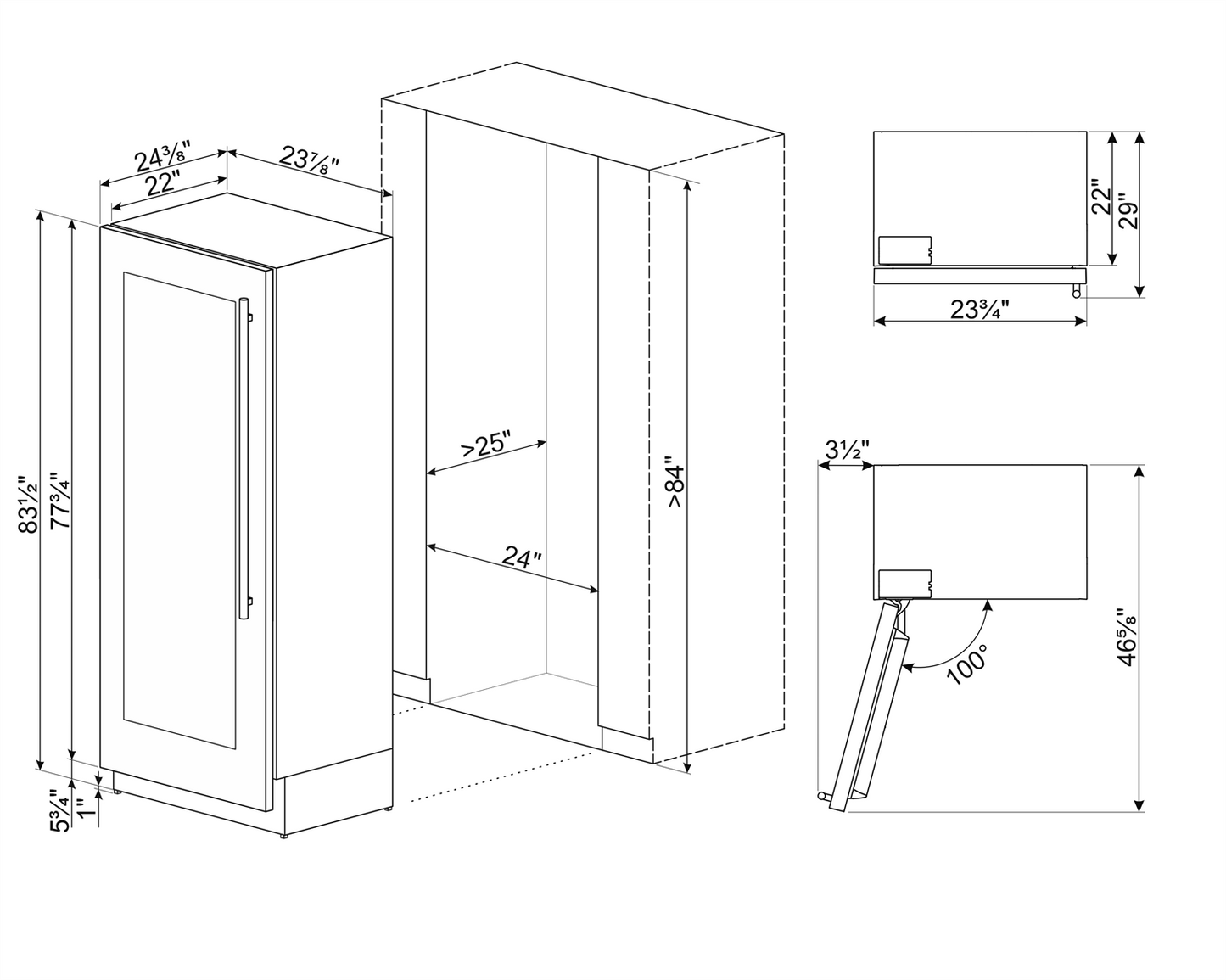 24⅜"
22"
23⅞"
83½"
77¾"
5¾"
1"
>25"
24"
>84"
22"
29"
23¾"
3½"
100°
46⅝"